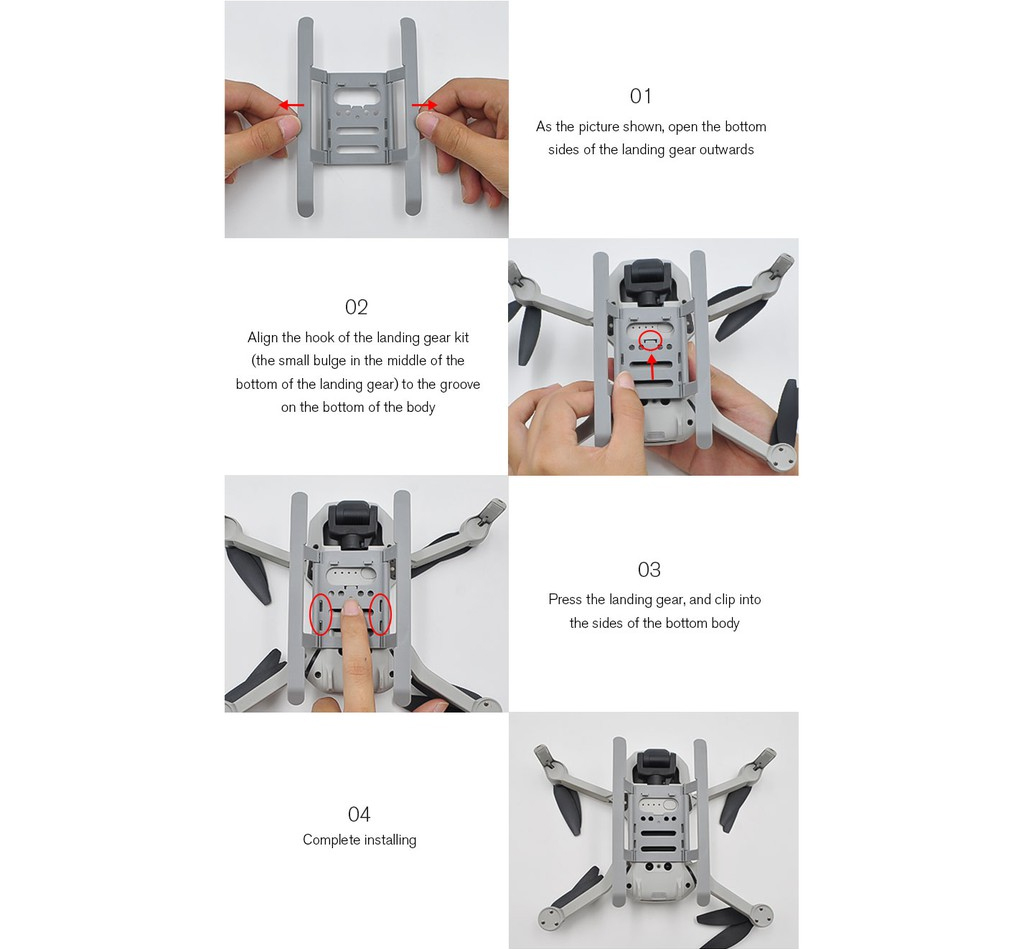 01
As the picture shown, open the bottom sides of the landing gear outwards

02
Align the hook of the landing gear kit (the small bulge in the middle of the bottom of the landing gear) to the groove on the bottom of the body

03
Press the landing gear, and clip into the sides of the bottom body

04
Complete installing