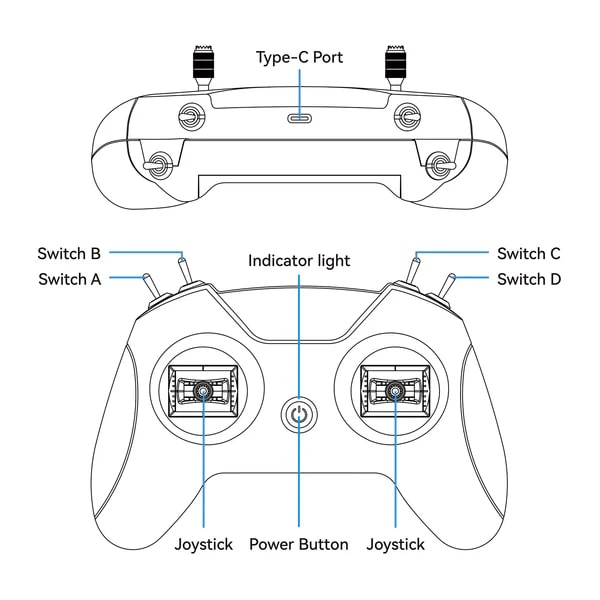 Type-C Port

Switch B
Switch A
Indicator light
Switch C
Switch D

Joystick
Power Button
Joystick