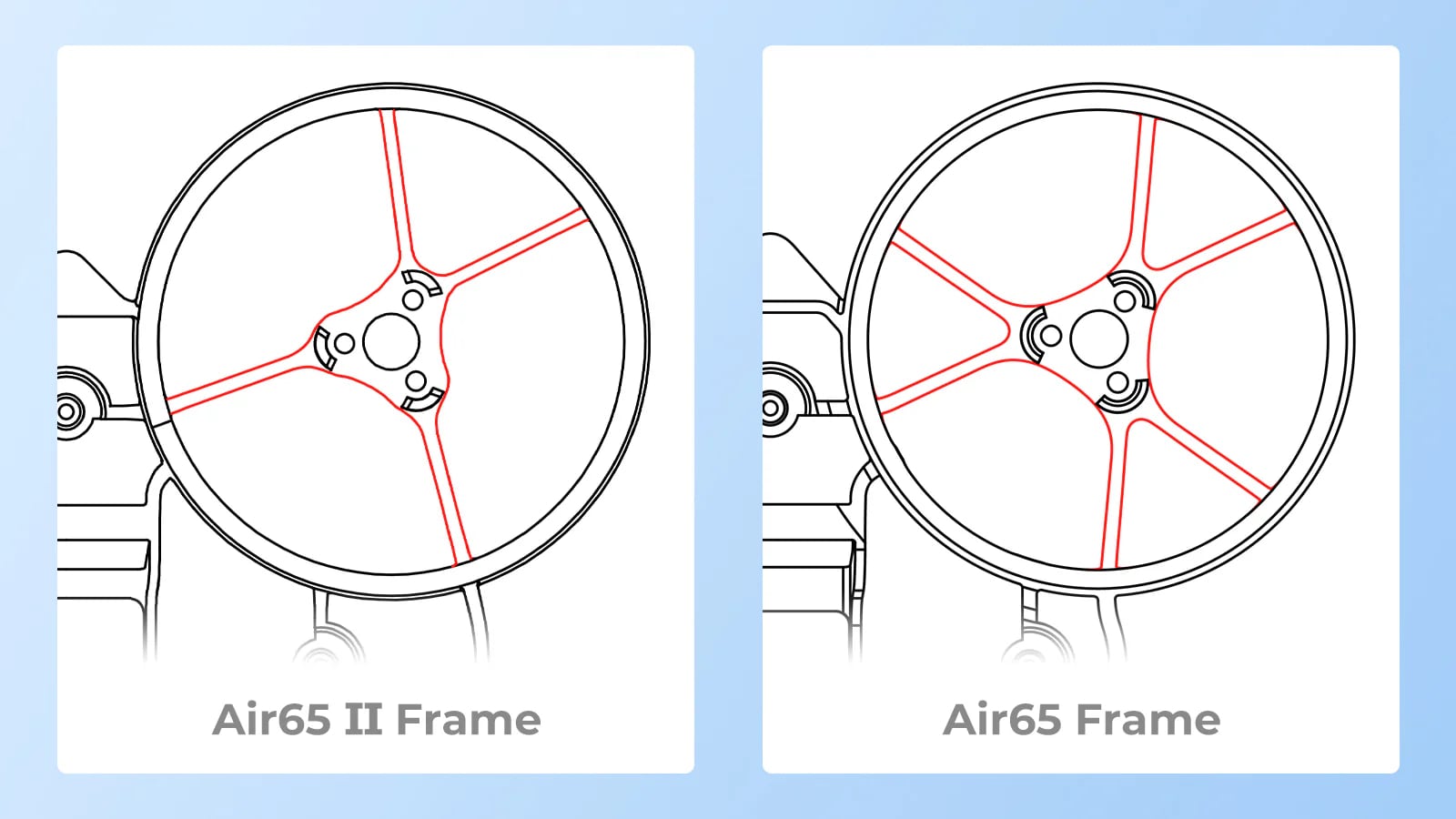 Air65 II Frame

Air65 Frame