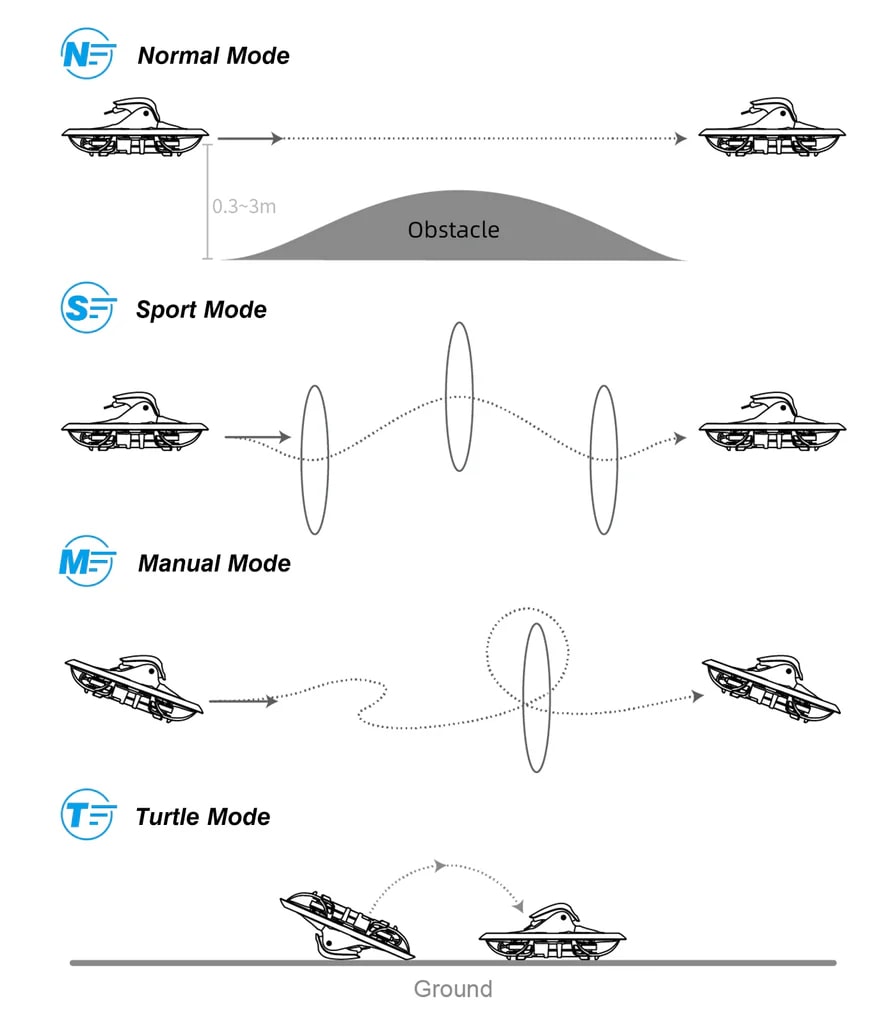 N Normal Mode

0.3~3m

Obstacle

S Sport Mode

M Manual Mode

T Turtle Mode

Ground