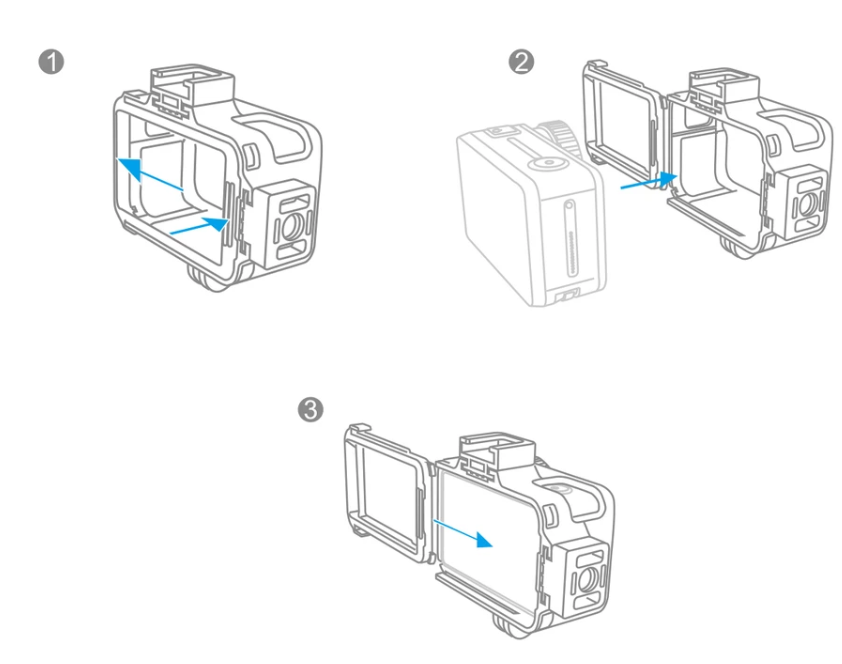 1

2

3